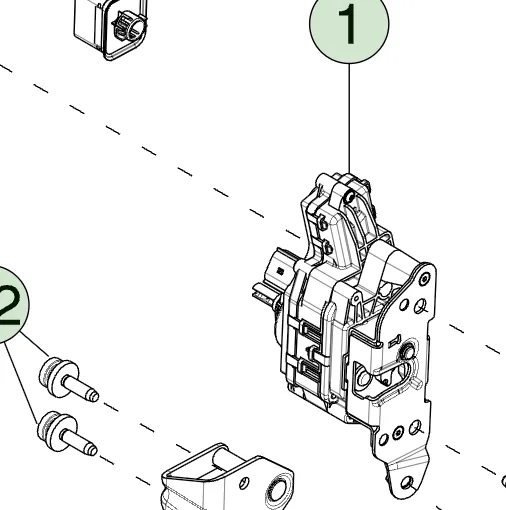 1

2