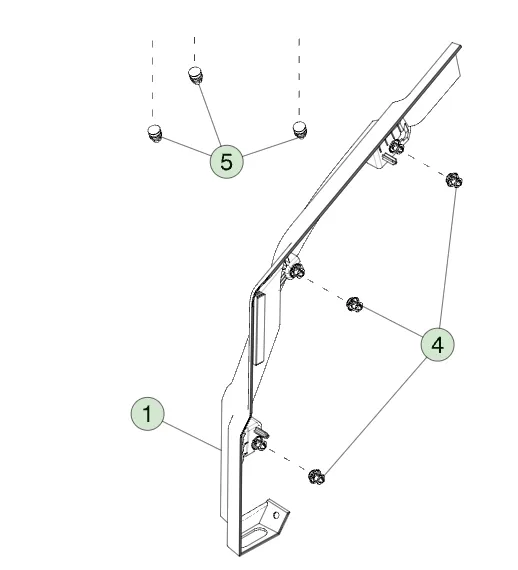 5
4
1