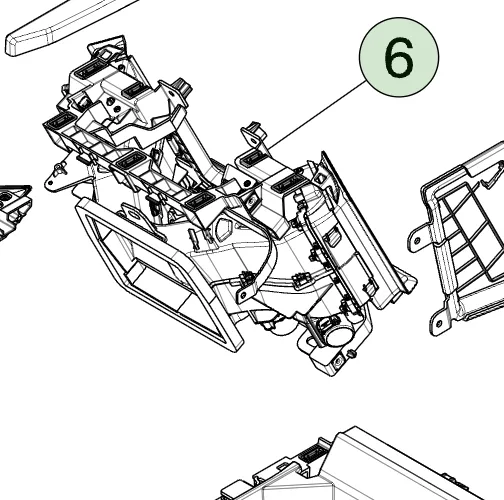 6