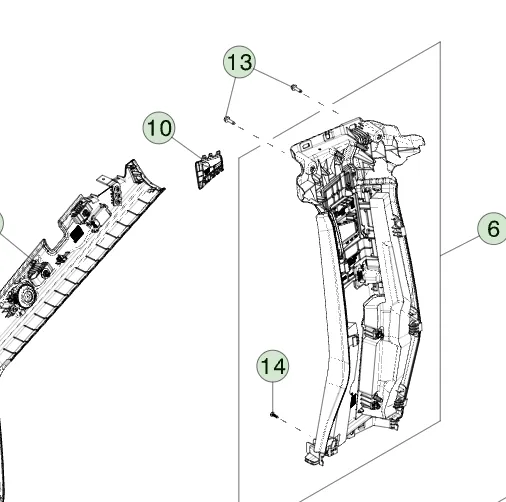 13
10
6
14