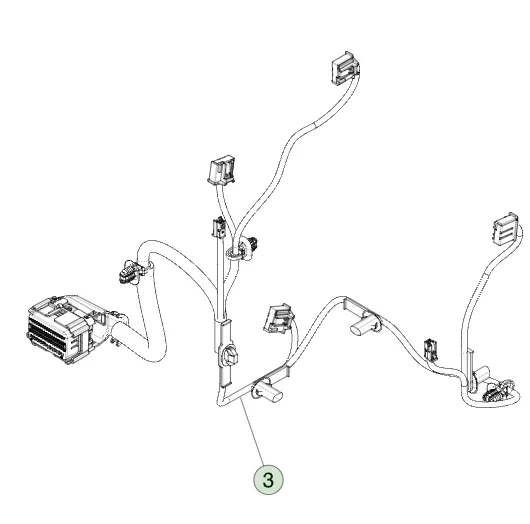 3