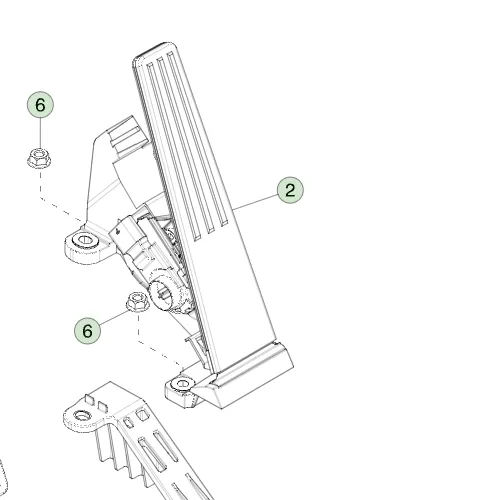 6
2
6