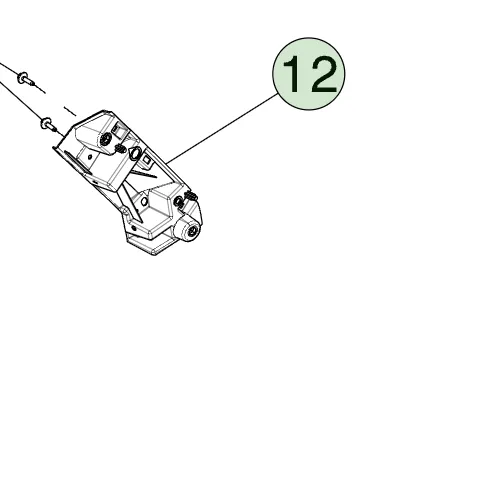 12