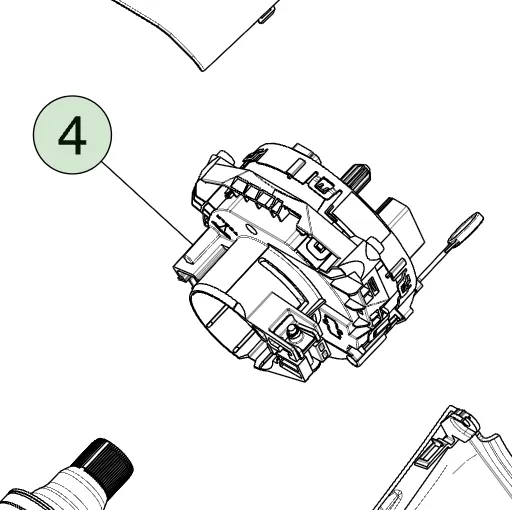 4