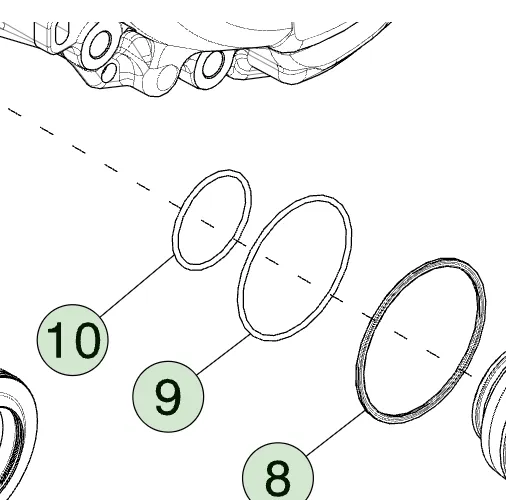 10
9
8