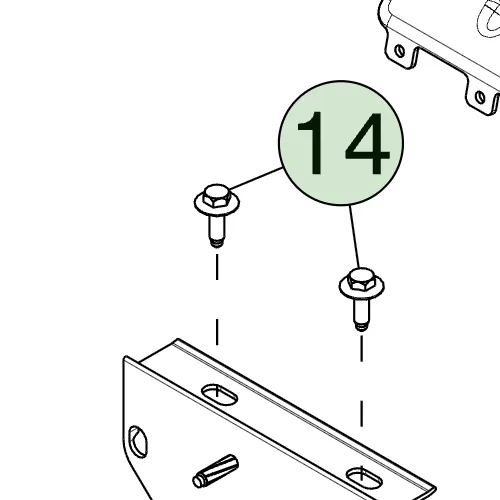 14