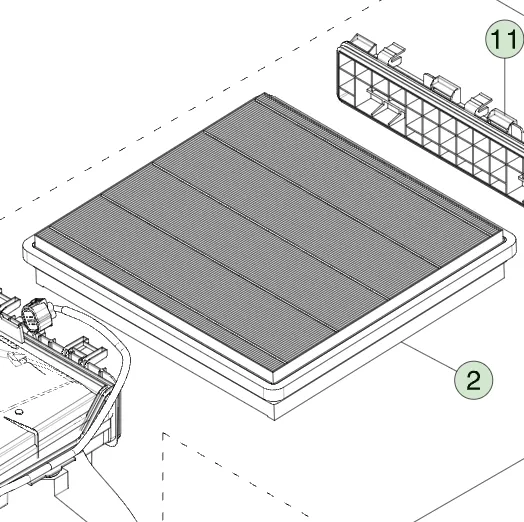 11

2