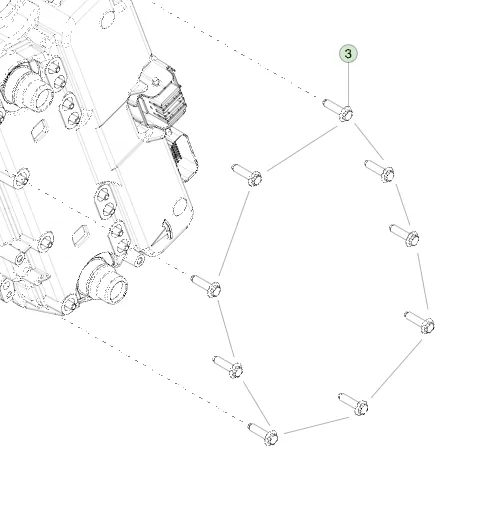 3