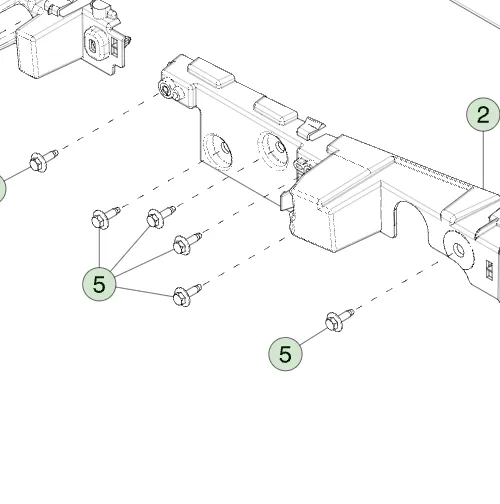 2
5
5