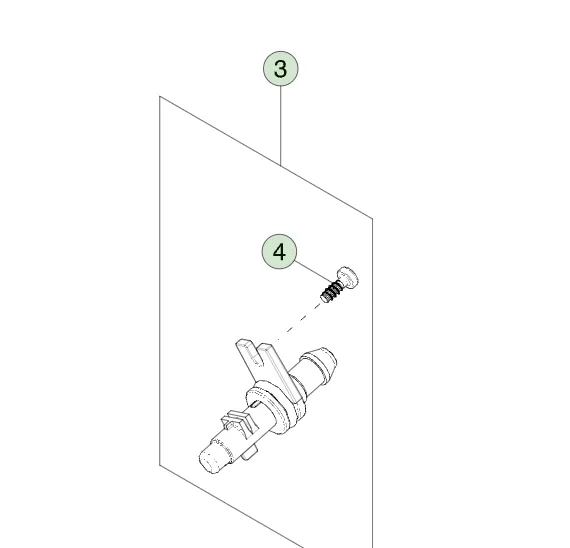 3

4