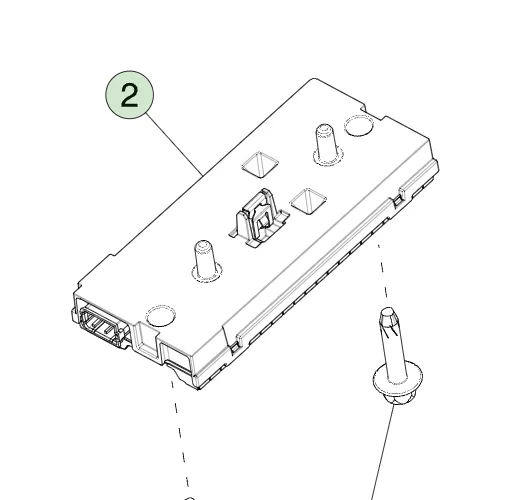 2