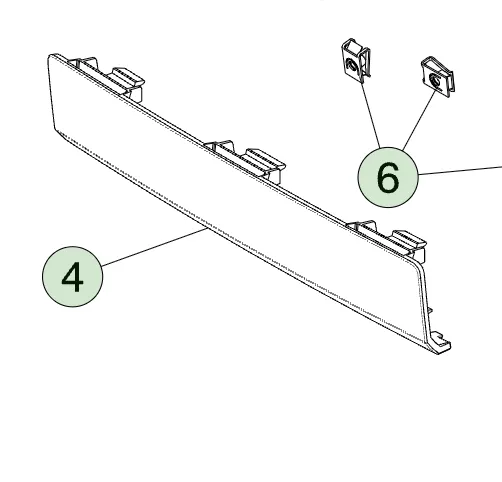 6

4