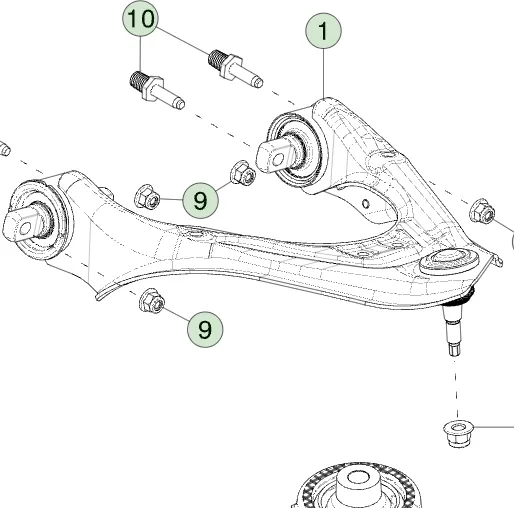 10
1
9
9