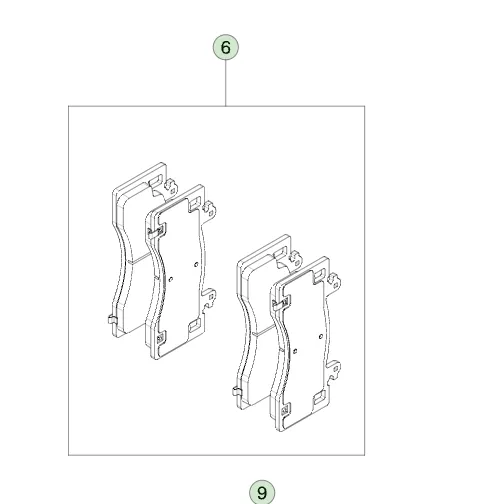 6

9