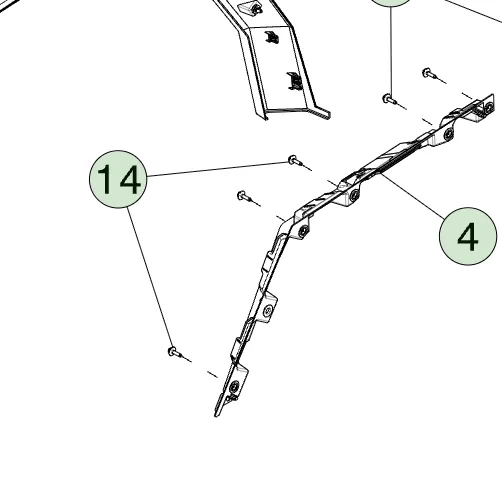 14

4