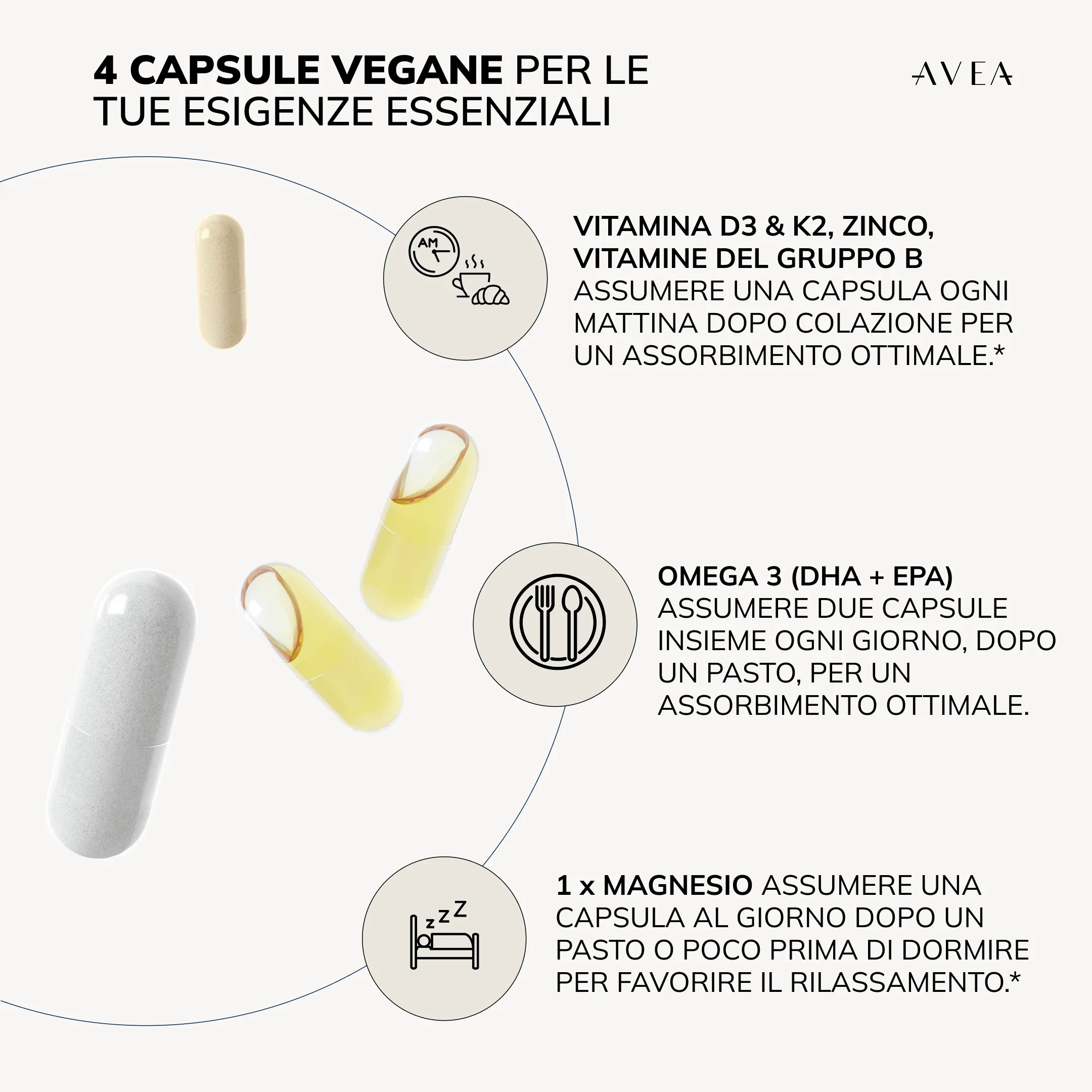 4 CAPSULE VEGANE PER LE TUE ESIGENZE ESSENZIALI

AVEA

AM

VITAMINA D3 & K2, ZINCO, VITAMINE DEL GRUPPO B ASSUMERE UNA CAPSULA OGNI MATTINA DOPO COLAZIONE PER UN ASSORBIMENTO OTTIMALE.*

OMEGA 3 (DHA + EPA) ASSUMERE DUE CAPSULE INSIEME OGNI GIORNO, DOPO UN PASTO, PER UN ASSORBIMENTO OTTIMALE.

z z Z

1 x MAGNESIO ASSUMERE UNA CAPSULA AL GIORNO DOPO UN PASTO O POCO PRIMA DI DORMIRE PER FAVORIRE IL RILASSAMENTO.*