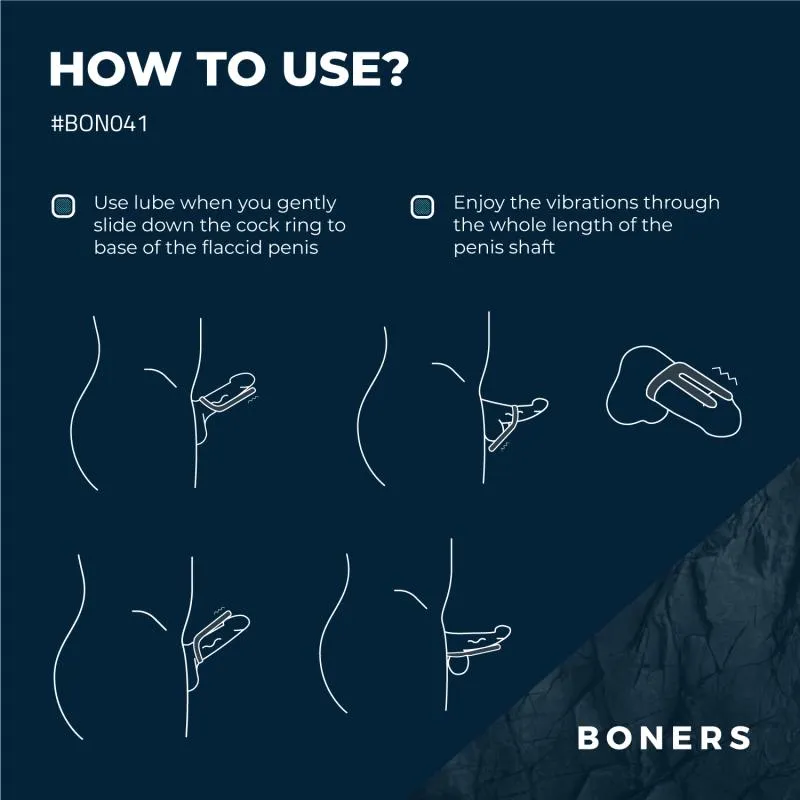 HOW TO USE?

#BON041

Use lube when you gently slide down the cock ring to base of the flaccid penis

Enjoy the vibrations through the whole length of the penis shaft

BONERS