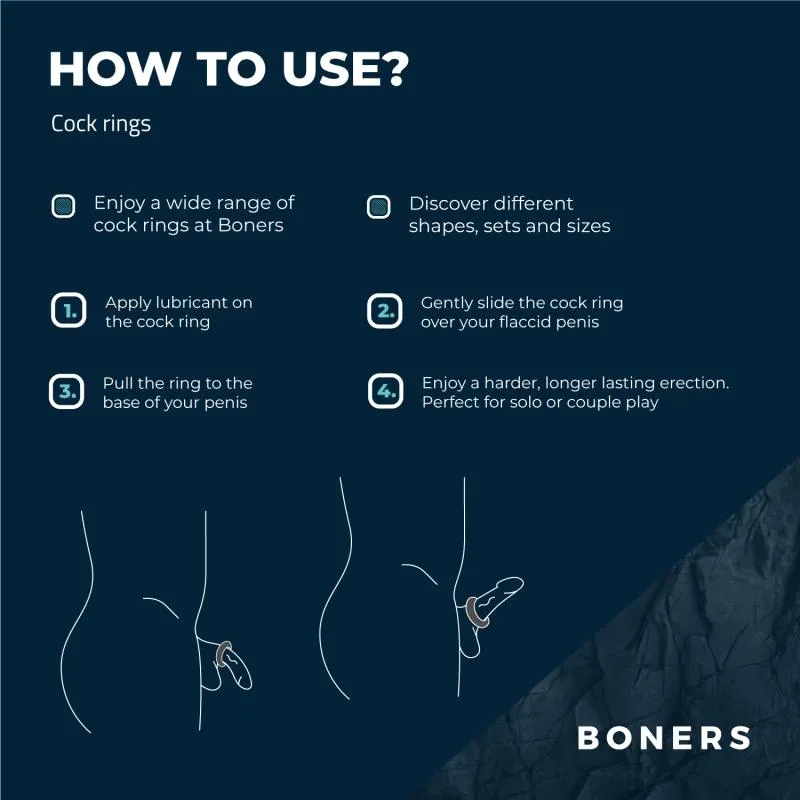 HOW TO USE?

Cock rings

Enjoy a wide range of cock rings at Boners

Discover different shapes, sets and sizes

1. Apply lubricant on the cock ring

2. Gently slide the cock ring over your flaccid penis

3. Pull the ring to the base of your penis

4. Enjoy a harder, longer lasting erection. Perfect for solo or couple play

BONERS