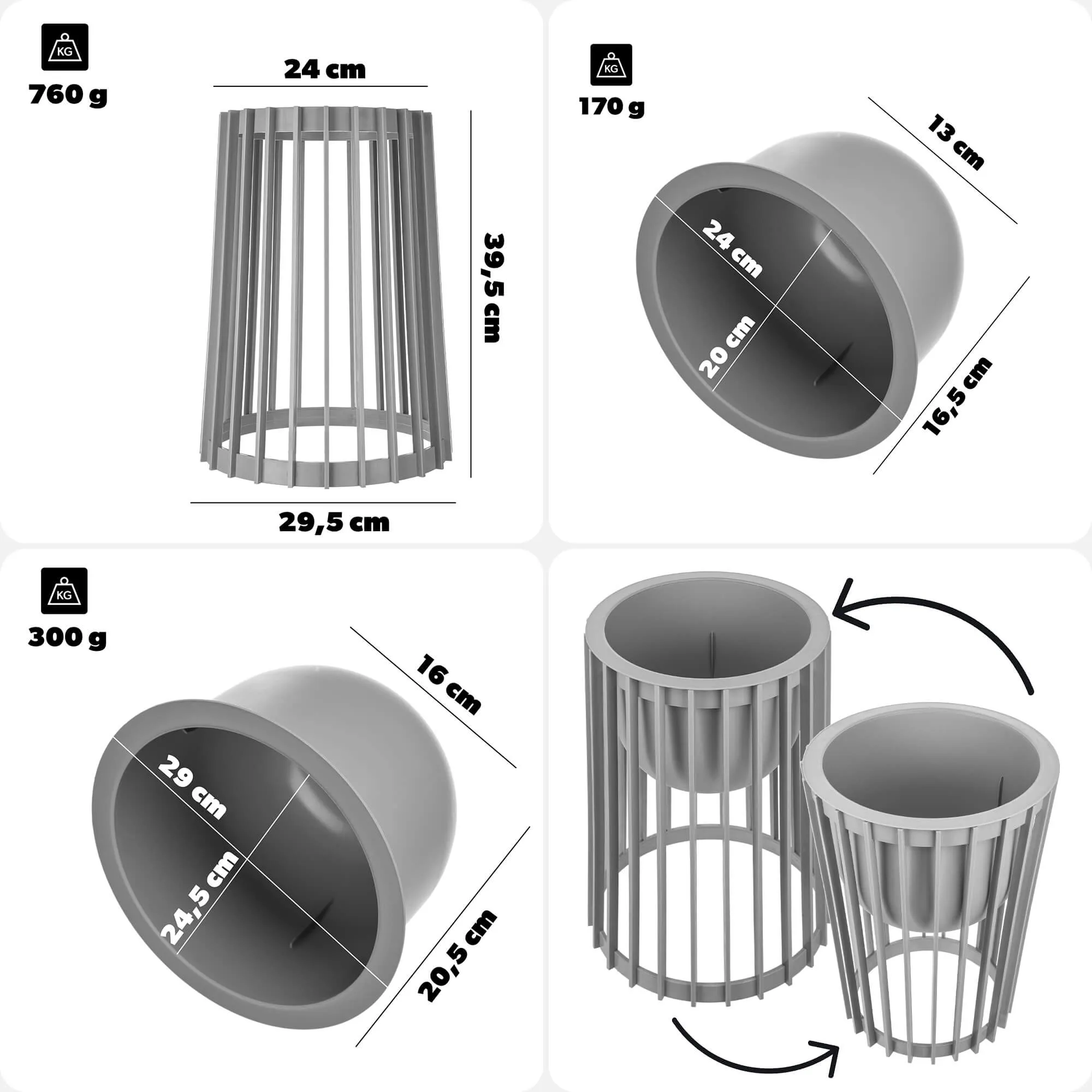 KG
760 g

24 cm

39,5 cm

29,5 cm

KG
170 g

13 cm

24 cm

20 cm

16,5 cm

KG
300 g

16 cm

29 cm

24,5 cm

20,5 cm